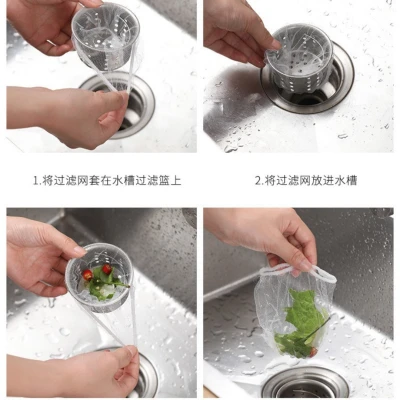 1.将过滤网套在水槽过滤篮上

2.将过滤网放进水槽